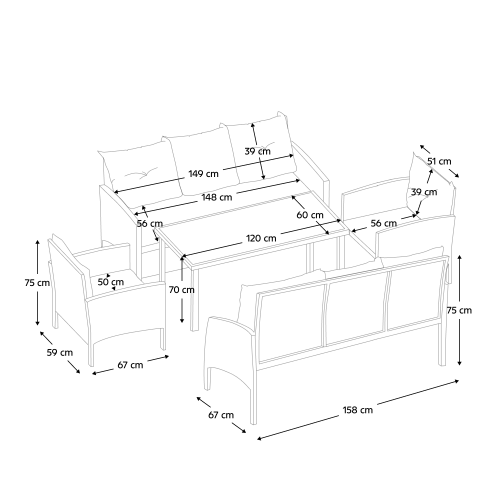 39 cm
51 cm
149 cm
39 cm
148 cm
60 cm
56 cm
56 cm
120 cm
75 cm
50 cm
70 cm
75 cm
59 cm
67 cm
67 cm
158 cm