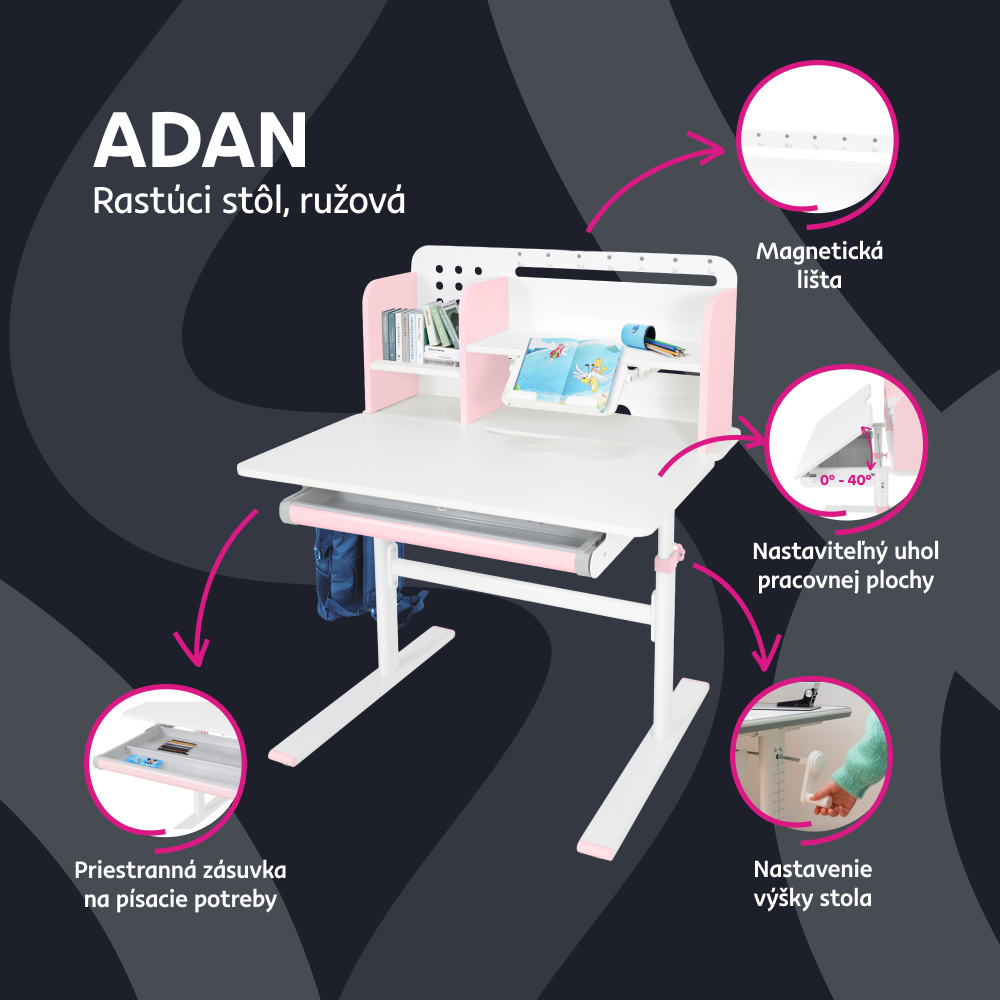 ADAN
Rastúci stôl, ružová

Magnetická lišta

0° - 40°

Nastaviteľný uhol pracovnej plochy

Priestranná zásuvka na písacie potreby

Nastavenie výšky stola